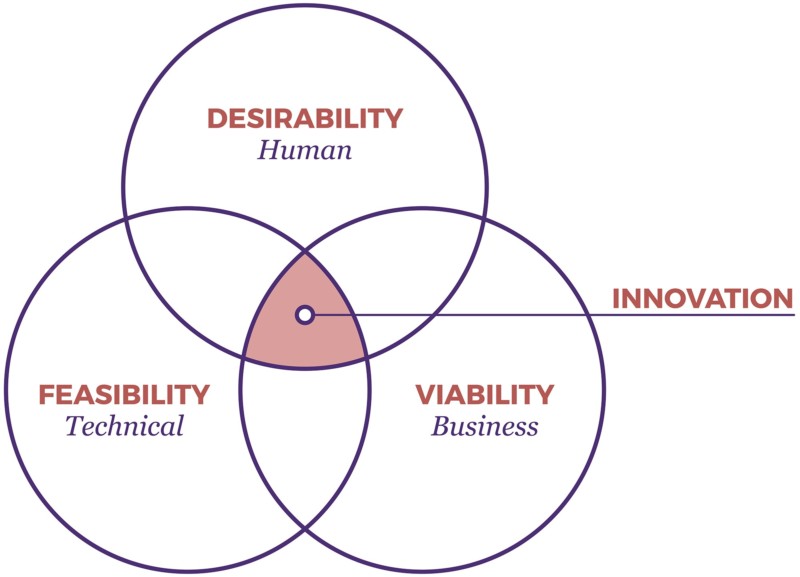 DESIRABILITY
Human

INNOVATION

FEASIBILITY
Technical

VIABILITY
Business